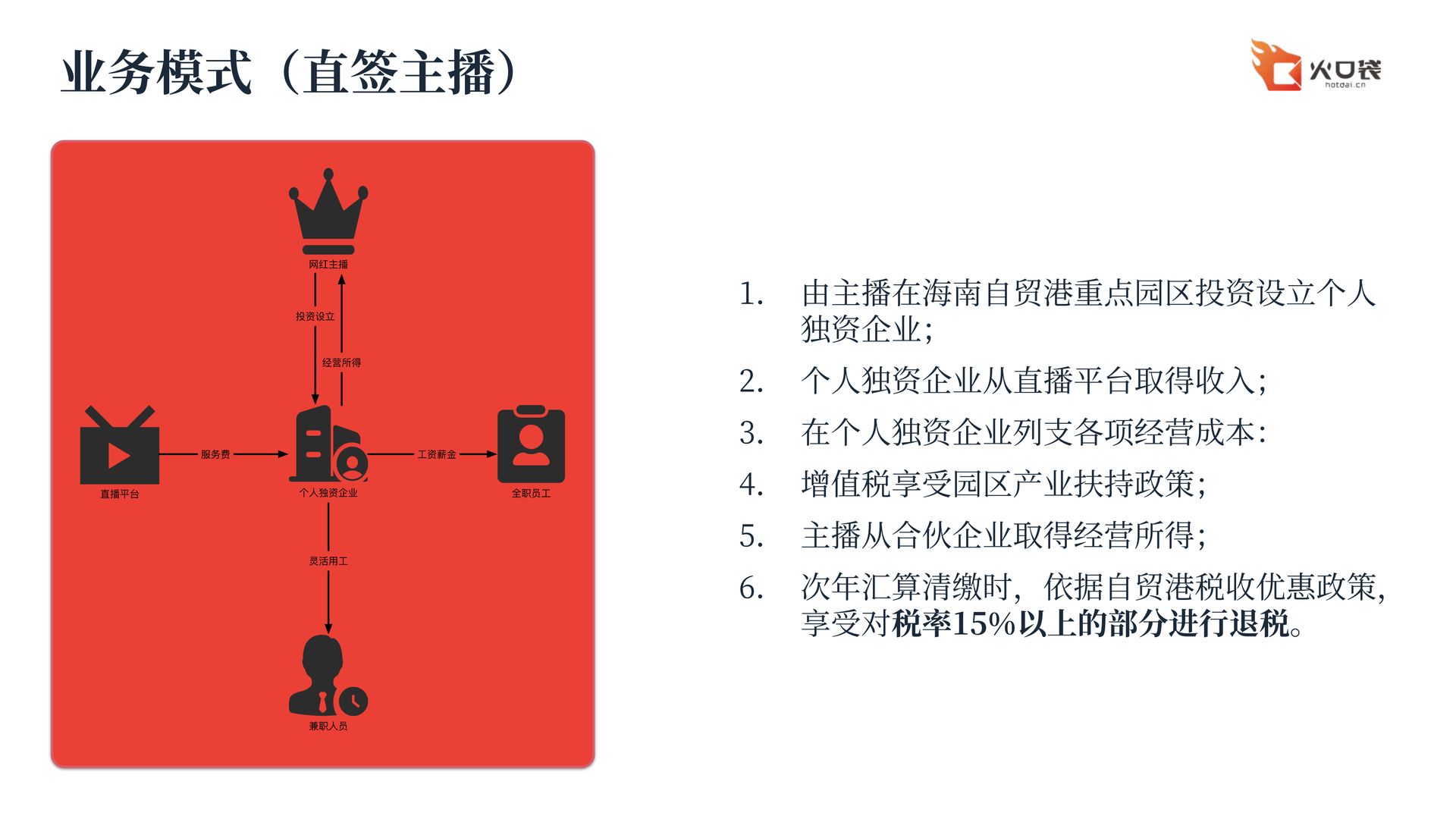 业务模式（直签主播）

火口袋
hotdai.cn

网红主播
投资设立
经营所得
直播平台
服务费
个人独资企业
工资薪金
全职员工
灵活用工
兼职人员

1. 由主播在海南自贸港重点园区投资设立个人独资企业；
2. 个人独资企业从直播平台取得收入；
3. 在个人独资企业列支各项经营成本：
4. 增值税享受园区产业扶持政策；
5. 主播从合伙企业取得经营所得；
6. 次年汇算清缴时，依据自贸港税收优惠政策，享受对税率15%以上的部分进行退税。